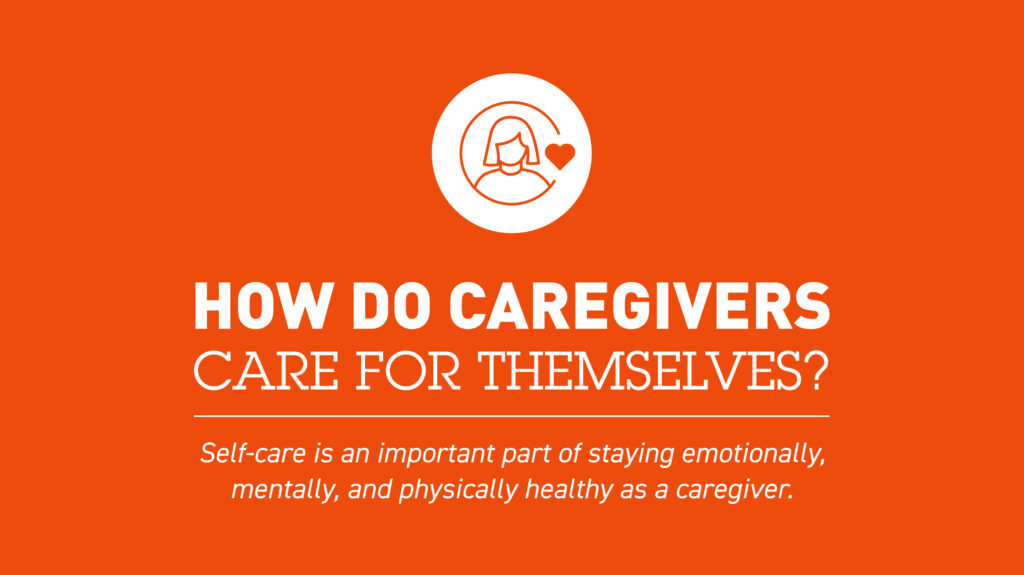 HOW DO CAREGIVERS
CARE FOR THEMSELVES?

Self-care is an important part of staying emotionally, mentally, and physically healthy as a caregiver.